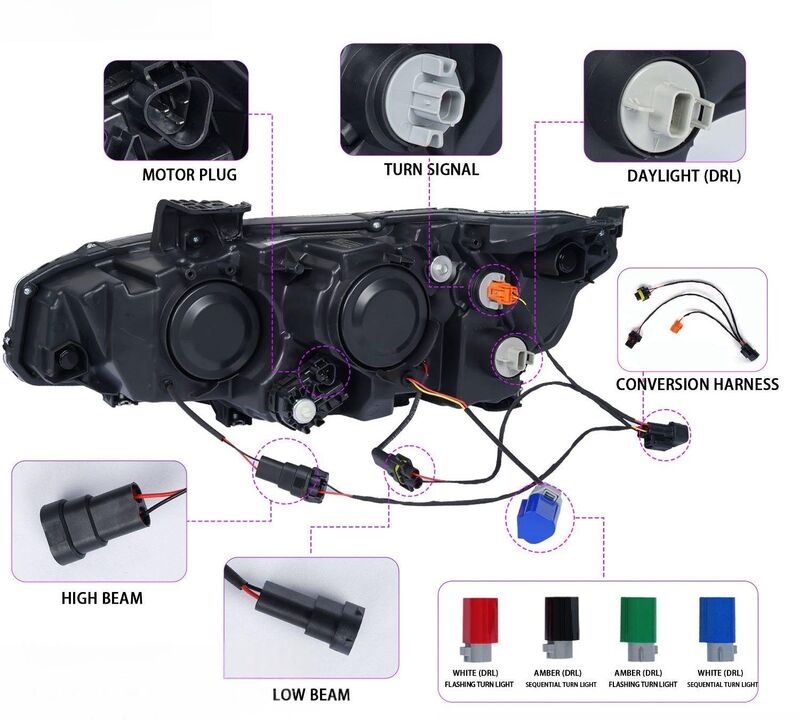 MOTOR PLUG

TURN SIGNAL

DAYLIGHT (DRL)

CONVERSION HARNESS

HIGH BEAM

LOW BEAM

WHITE (DRL)
FLASHING TURN LIGHT

AMBER (DRL)
SEQUENTIAL TURN LIGHT

AMBER (DRL)
FLASHING TURN LIGHT

WHITE (DRL)
SEQUENTIAL TURN LIGHT