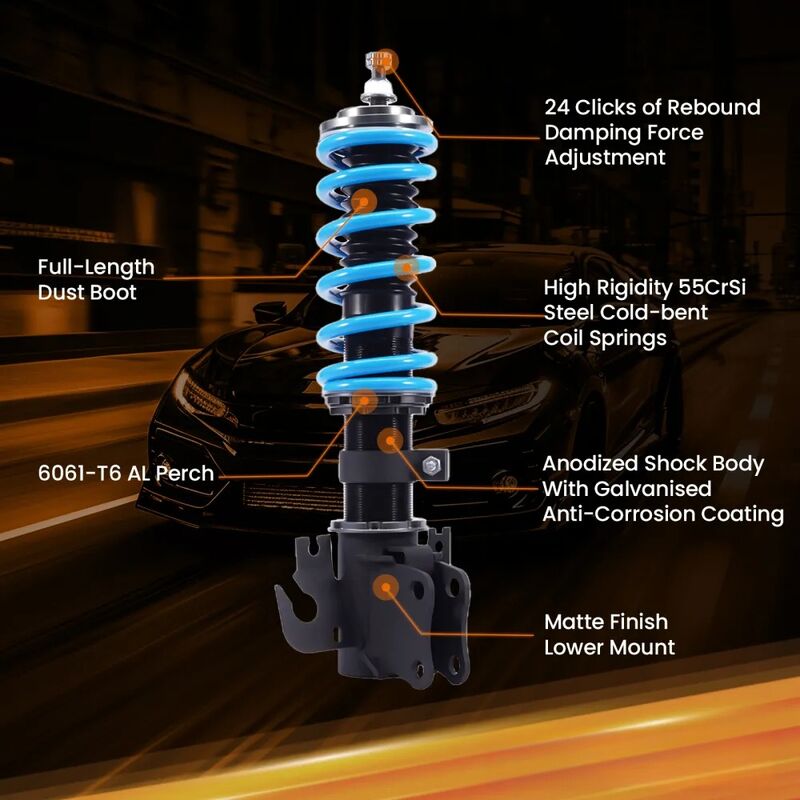 24 Clicks of Rebound Damping Force Adjustment

Full-Length Dust Boot

High Rigidity 55CrSi Steel Cold-bent Coil Springs

6061-T6 AL Perch

Anodized Shock Body With Galvanised Anti-Corrosion Coating

Matte Finish Lower Mount