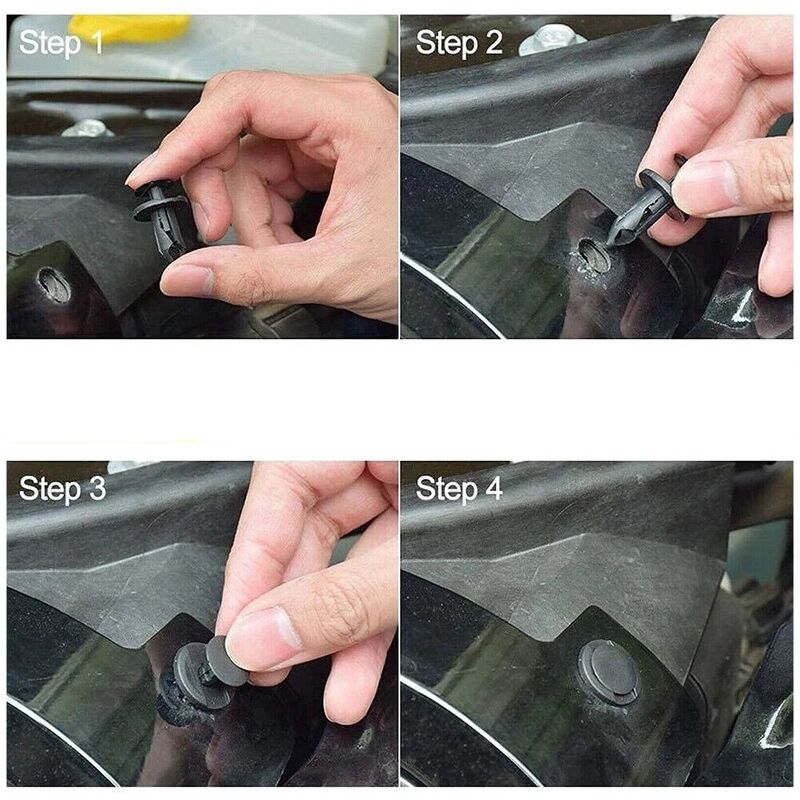 Step 1

Step 2

Step 3

Step 4