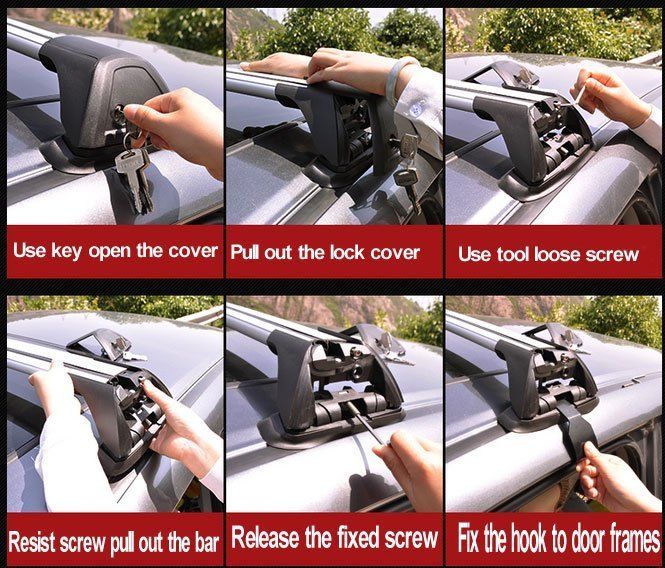 Use key open the cover

Pull out the lock cover

Use tool loose screw

Resist screw pull out the bar

Release the fixed screw

Fix the hook to door frames