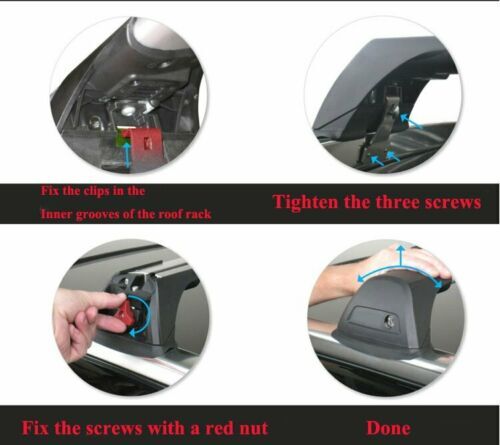 Fix the clips in the Inner grooves of the roof rack

Tighten the three screws

Fix the screws with a red nut

Done