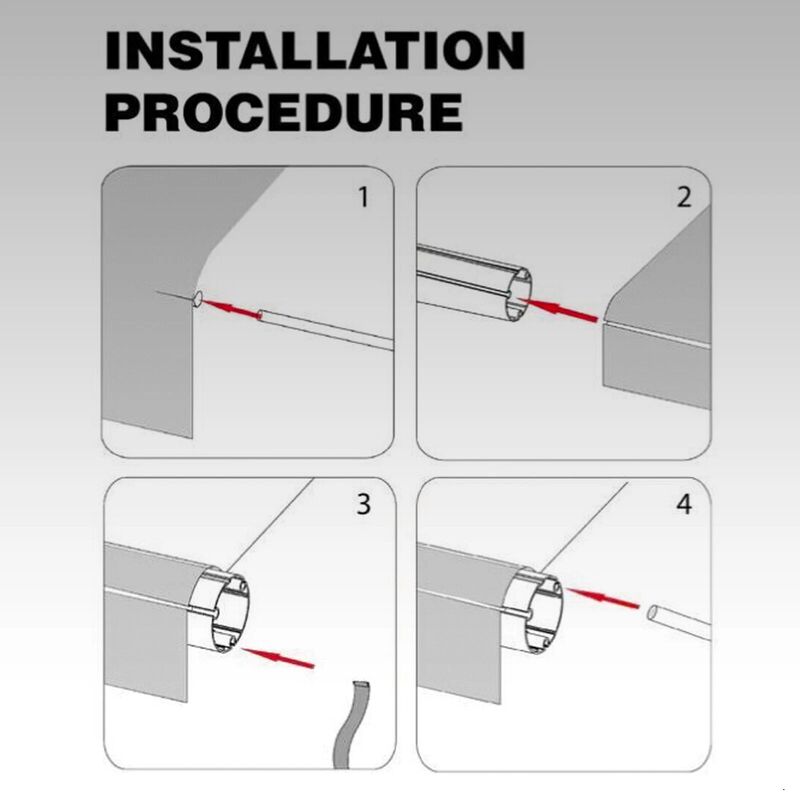 INSTALLATION PROCEDURE

1

2

3

4